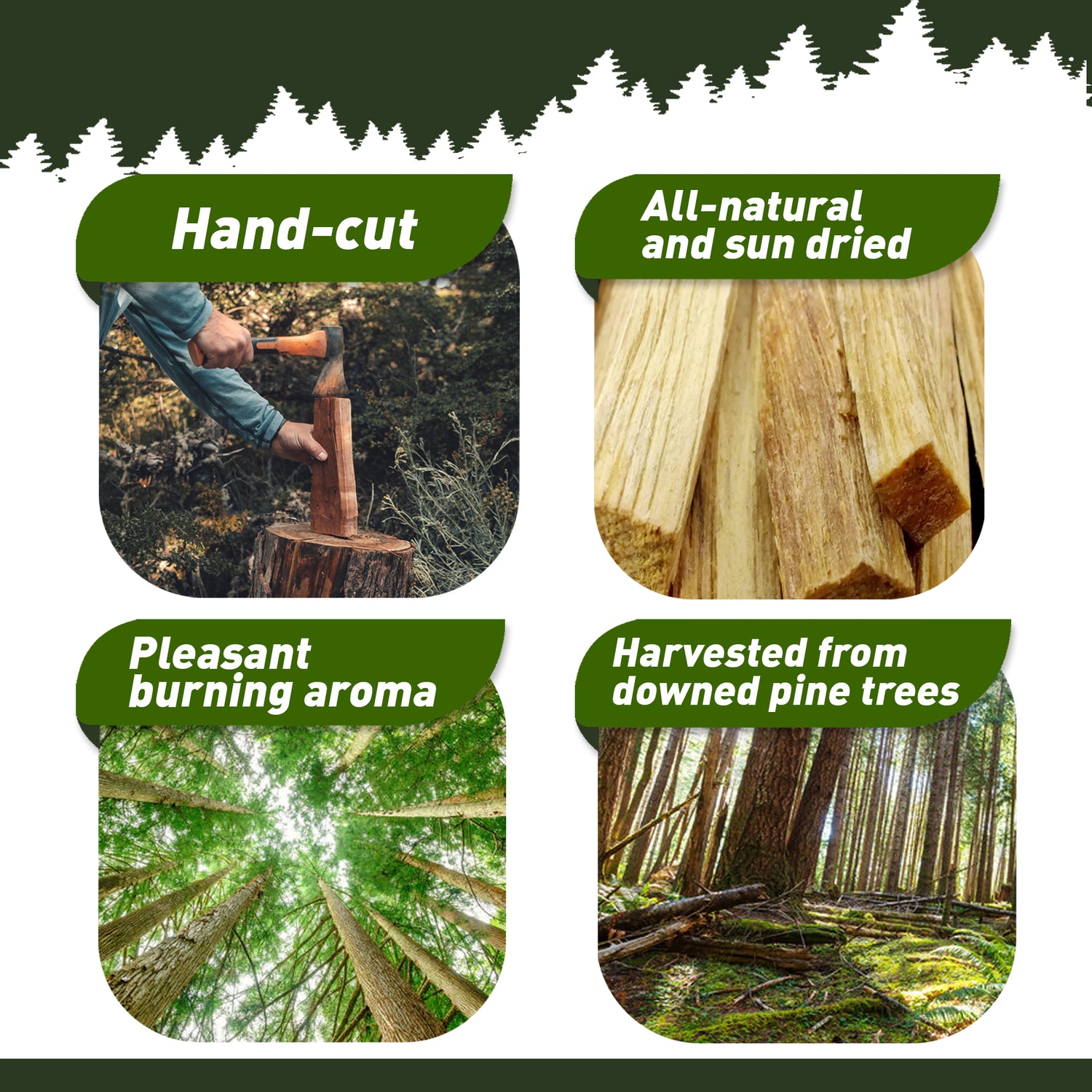 Hand-cut

All-natural and sun dried

Pleasant burning aroma

Harvested from downed pine trees